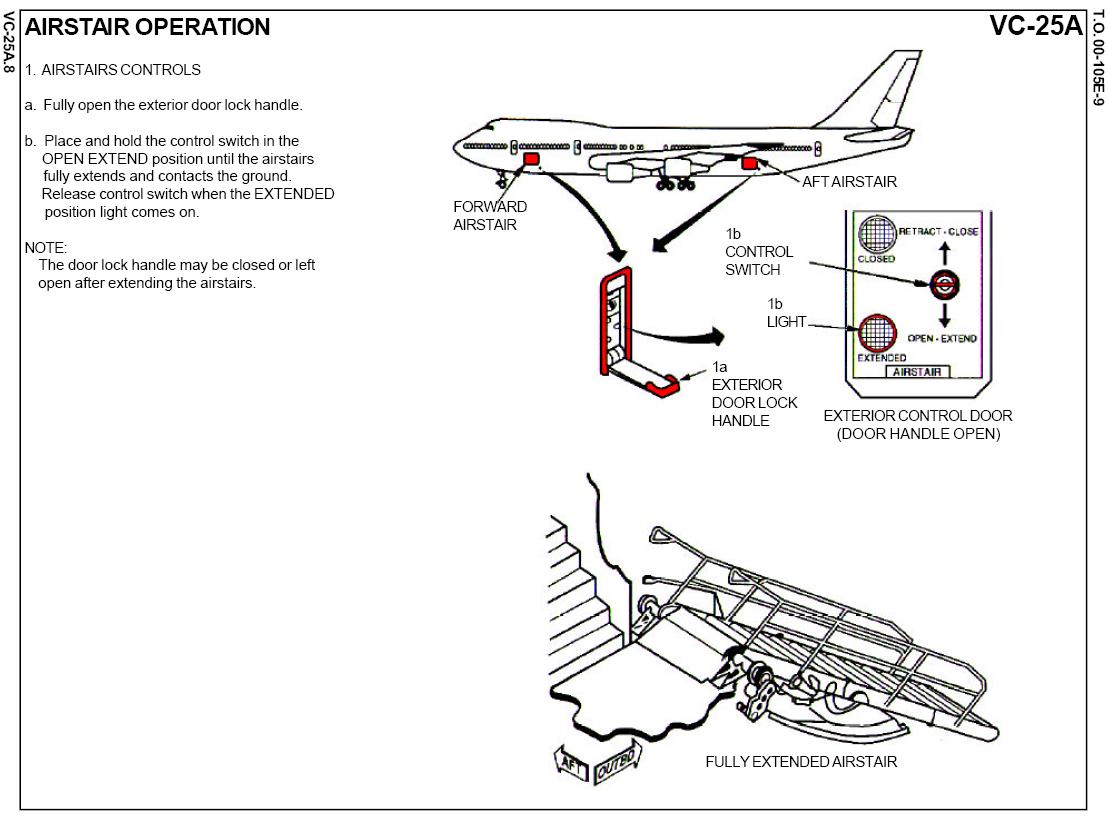 VC-25A.8

AIRSTAIR OPERATION

VC-25A

T.O. 00-105E-9

1. AIRSTAIRS CONTROLS

a. Fully open the exterior door lock handle.

b. Place and hold the control switch in the OPEN EXTEND position until the airstairs fully extends and contacts the ground. Release control switch when the EXTENDED position light comes on.

NOTE:
The door lock handle may be closed or left open after extending the airstairs.

FORWARD AIRSTAIR

AFT AIRSTAIR

1b CONTROL SWITCH

1b LIGHT

CLOSED

RETRACT - CLOSE

OPEN - EXTEND

EXTENDED

AIRSTAIR

1a EXTERIOR DOOR LOCK HANDLE

EXTERIOR CONTROL DOOR (DOOR HANDLE OPEN)

AFT

OUTBD

FULLY EXTENDED AIRSTAIR